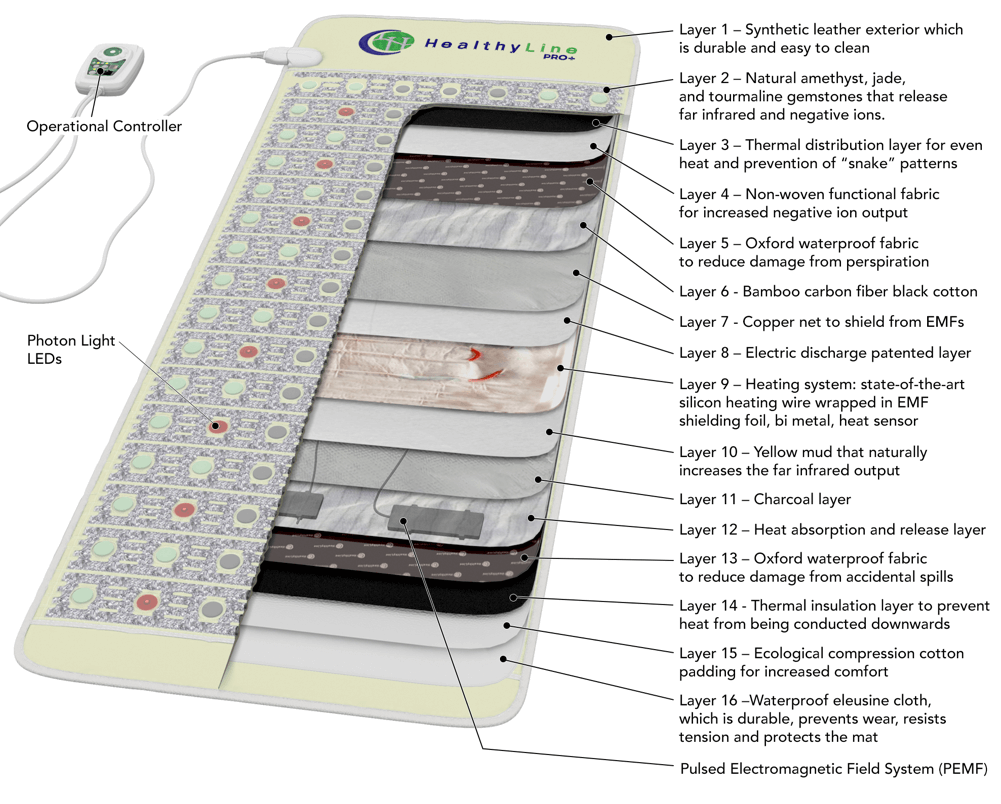 HealthyLine PRO+

Operational Controller

Photon Light LEDs

Layer 1 – Synthetic leather exterior which is durable and easy to clean

Layer 2 – Natural amethyst, jade, and tourmaline gemstones that release far infrared and negative ions.

Layer 3 – Thermal distribution layer for even heat and prevention of "snake" patterns

Layer 4 – Non-woven functional fabric for increased negative ion output

Layer 5 – Oxford waterproof fabric to reduce damage from perspiration

Layer 6 - Bamboo carbon fiber black cotton

Layer 7 - Copper net to shield from EMFs

Layer 8 – Electric discharge patented layer

Layer 9 – Heating system: state-of-the-art silicon heating wire wrapped in EMF shielding foil, bi metal, heat sensor

Layer 10 – Yellow mud that naturally increases the far infrared output

Layer 11 – Charcoal layer

Layer 12 – Heat absorption and release layer

Layer 13 – Oxford waterproof fabric to reduce damage from accidental spills

Layer 14 - Thermal insulation layer to prevent heat from being conducted downwards

Layer 15 – Ecological compression cotton padding for increased comfort

Layer 16 –Waterproof eleusine cloth, which is durable, prevents wear, resists tension and protects the mat

Pulsed Electromagnetic Field System (PEMF)